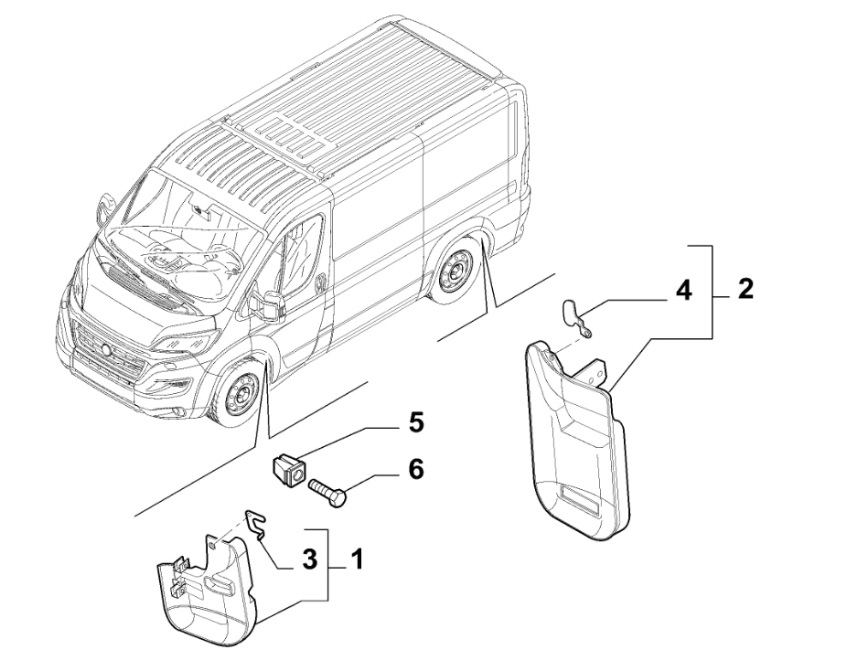 4
2
5
6
3
1