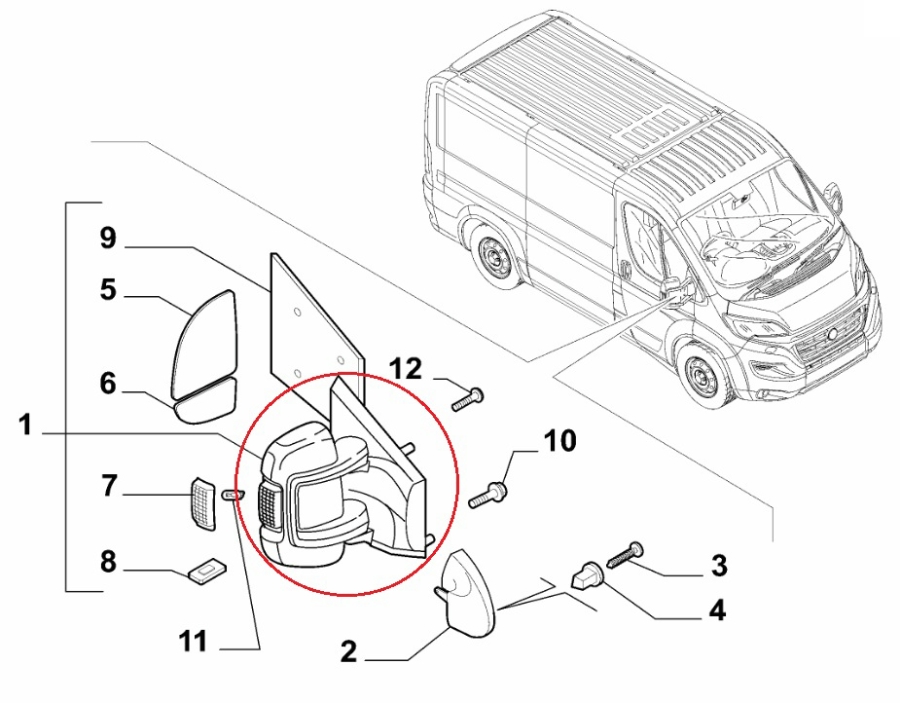 9
5
6
1
7
8
11
12
10
3
4
2