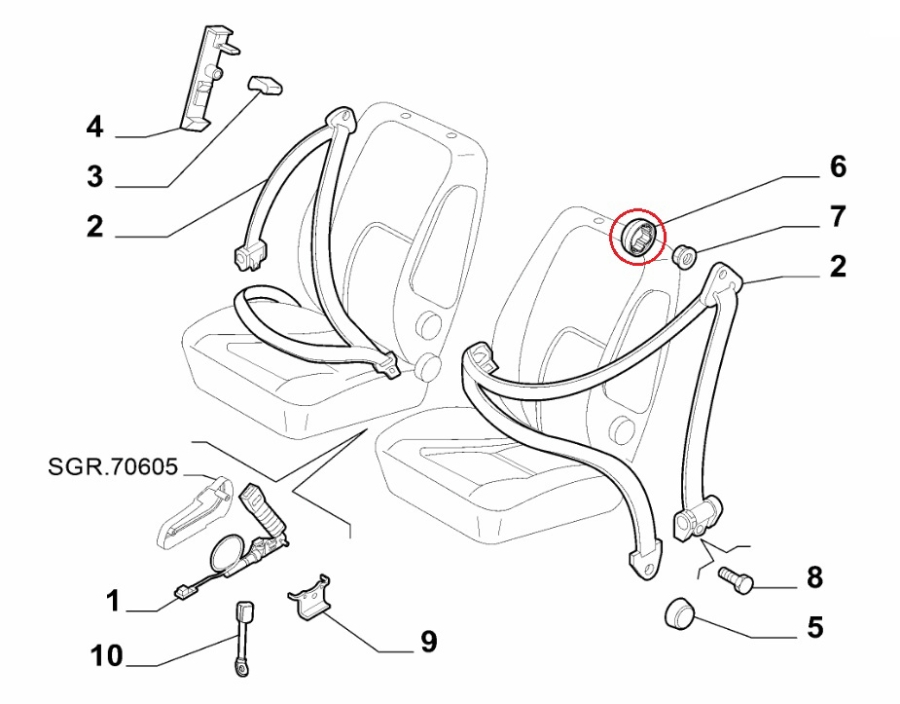 4
3
2
6
7
2
SGR.70605
1
10
9
8
5