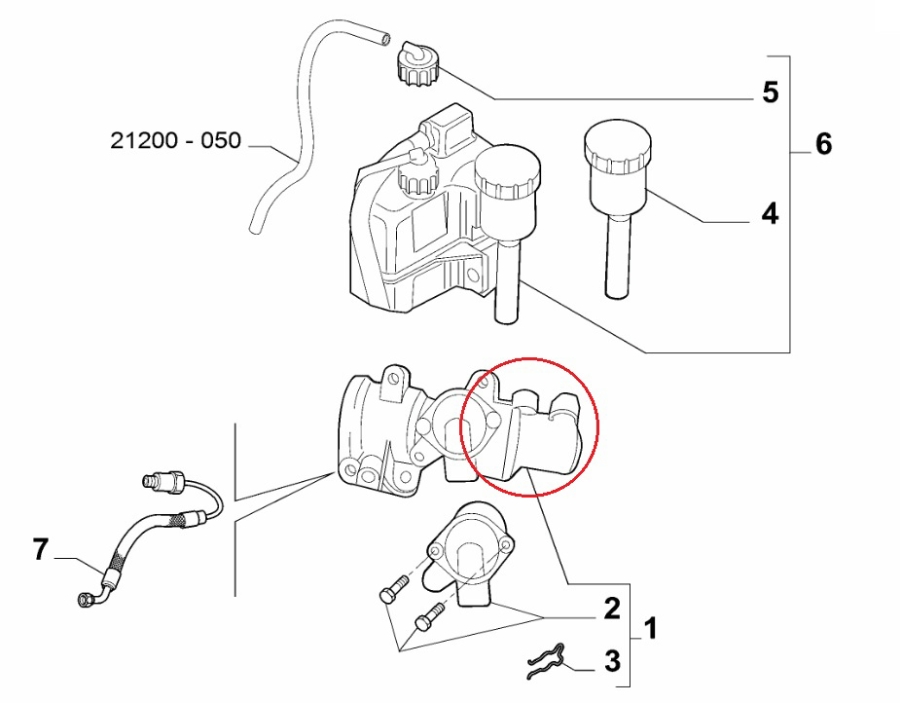 21200 - 050
5
6
4
7
2
1
3