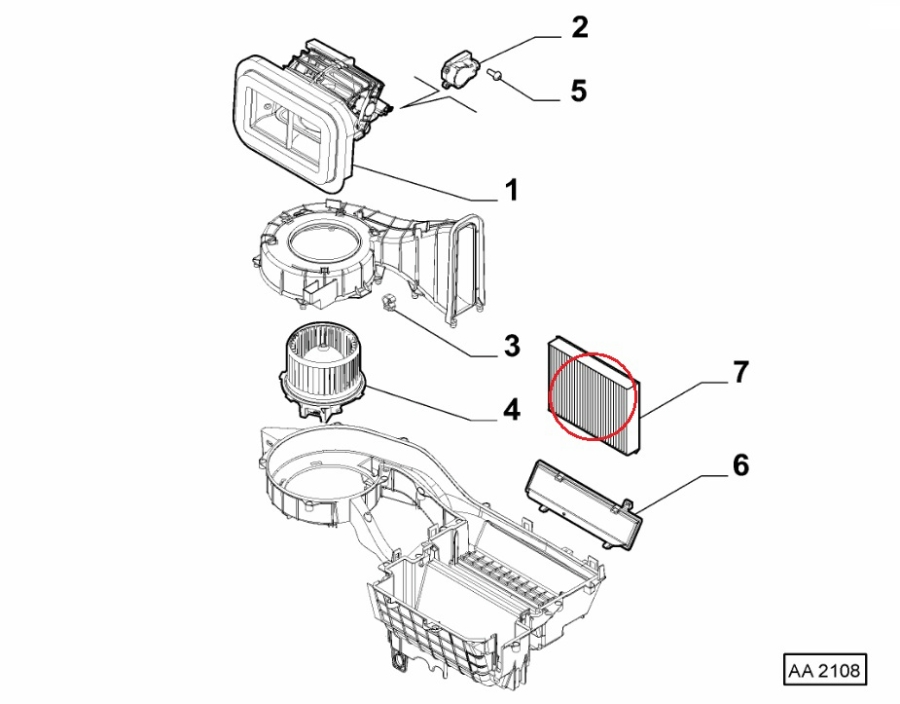 2
5
1
3
7
4
6
AA 2108